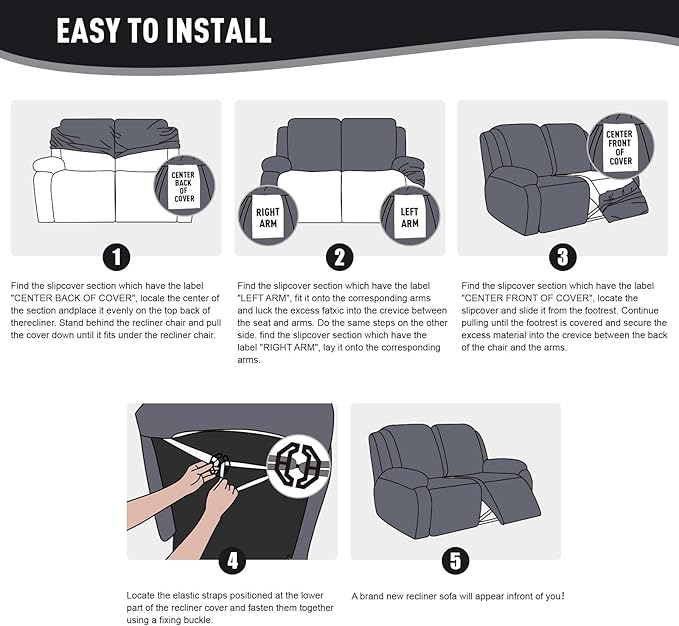 EASY TO INSTALL

CENTER BACK OF COVER

1

Find the slipcover section which have the label "CENTER BACK OF COVER", locale the center of the section andplace it evenly on the top back of therecliner. Stand behind the recliner chair and pull the cover down until it fits under the recliner chair.

RIGHT ARM

LEFT ARM

2

Find the slipcover section which have the label "LEFT ARM", fit it onto the corresponding arms and luck the excess fatxic into the crevice between the seat and arms. Do the same steps on the other side. find the slipcover section which have the label "RIGHT ARM", lay it onto the corresponding arms.

CENTER FRONT OF COVER

3

Find the slipcover section which have the label "CENTER FRONT OF COVER", locate the slipcover and slide it from the footrest. Continue pulling until the footrest is covered and secure the excess material into the crevice between the back of the chair and the arms.

4

Locate the elastic straps positioned at the lower part of the recliner cover and fasten them together using a fixing buckle.

5

A brand new recliner sofa will appear infront of you!