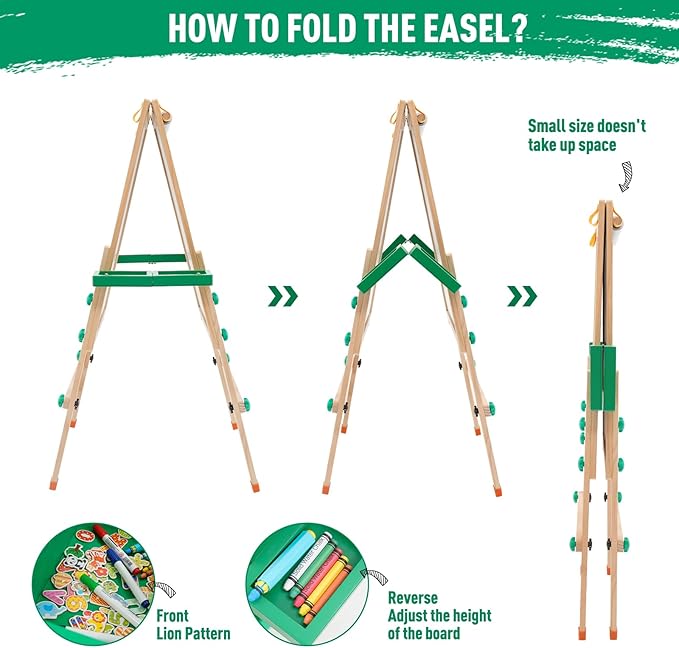 HOW TO FOLD THE EASEL?

Small size doesn't take up space

Front
Lion Pattern

Reverse
Adjust the height of the board