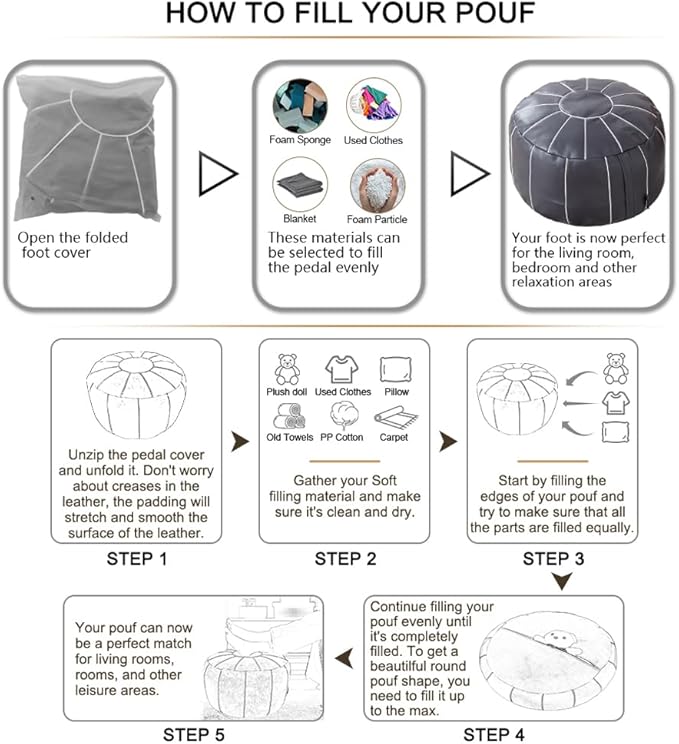 HOW TO FILL YOUR POUF

Open the folded foot cover

Foam Sponge
Used Clothes
Blanket
Foam Particle

These materials can be selected to fill the pedal evenly

Your foot is now perfect for the living room, bedroom and other relaxation areas

Unzip the pedal cover and unfold it. Don't worry about creases in the leather, the padding will stretch and smooth the surface of the leather.

STEP 1

Plush doll
Used Clothes
Pillow
Old Towels
PP Cotton
Carpet

Gather your Soft filling material and make sure it's clean and dry.

STEP 2

Start by filling the edges of your pouf and try to make sure that all the parts are filled equally.

STEP 3

Continue filling your pouf evenly until it's completely filled. To get a beautiful round pouf shape, you need to fill it up to the max.

STEP 4

Your pouf can now be a perfect match for living rooms, rooms, and other leisure areas.

STEP 5