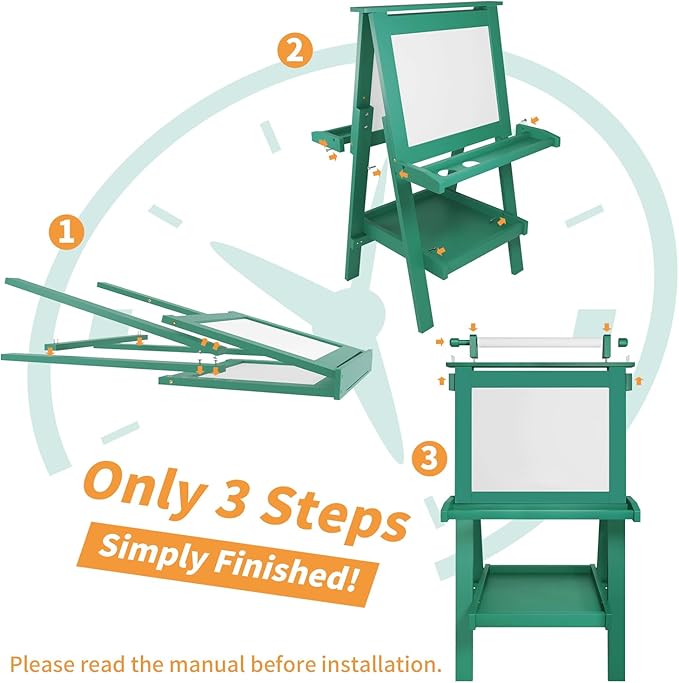 2

1

3

Only 3 Steps

Simply Finished!

Please read the manual before installation.