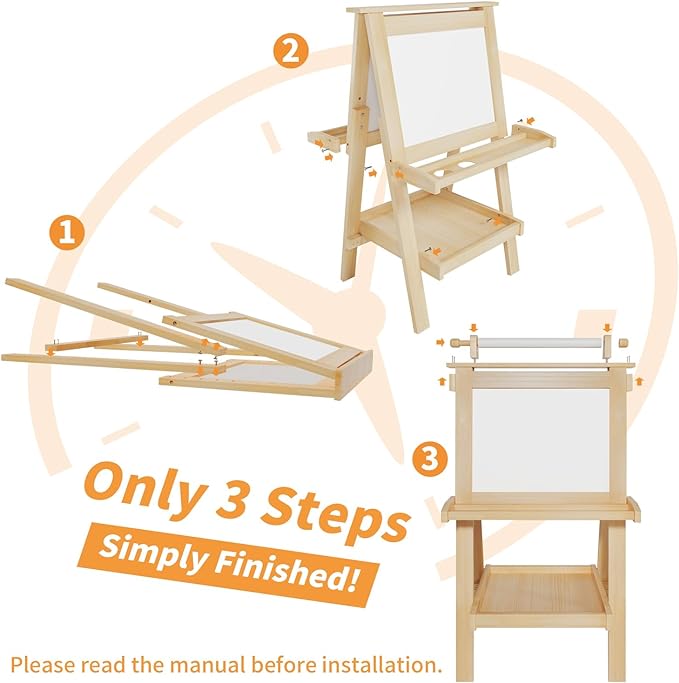 2

1

3

Only 3 Steps

Simply Finished!

Please read the manual before installation.