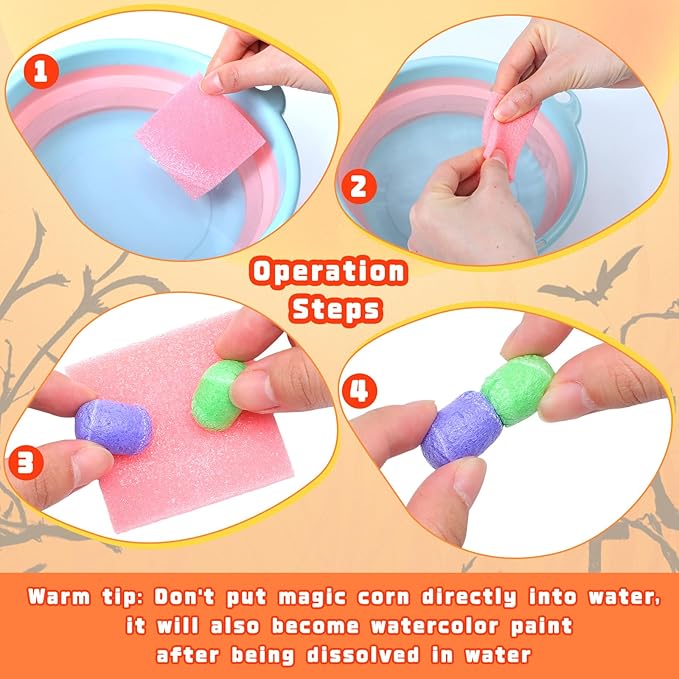 1

2

Operation Steps

3

4

Warm tip: Don't put magic corn directly into water, it will also become watercolor paint after being dissolved in water